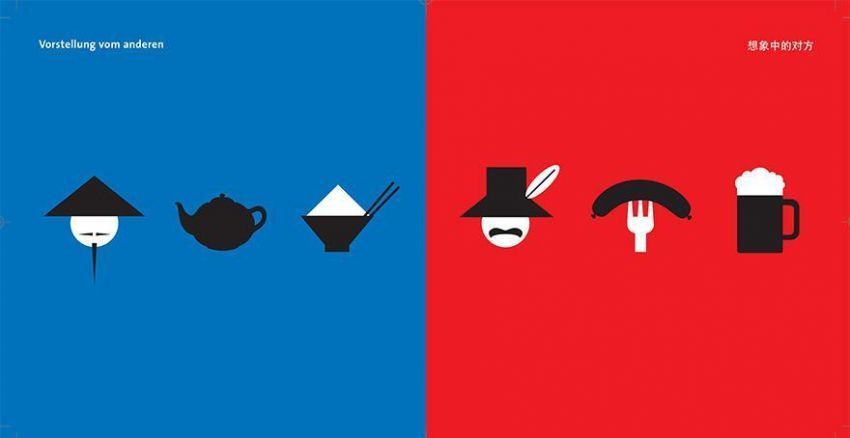 Vorstellung vom anderen

想象中的对方