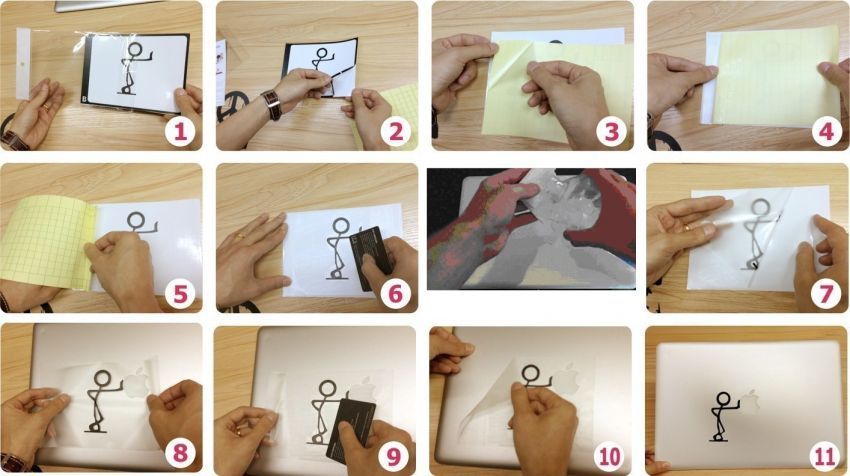 1
2
3
4
5
6
7
8
9
10
11