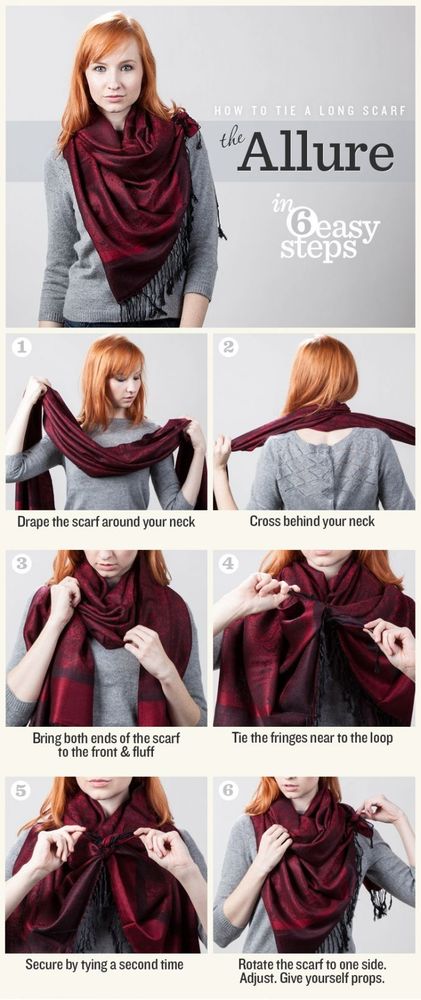 HOW TO TIE A LONG SCARF
the Allure
in 6 easy steps

1
Drape the scarf around your neck

2
Cross behind your neck

3
Bring both ends of the scarf to the front & fluff

4
Tie the fringes near to the loop

5
Secure by tying a second time

6
Rotate the scarf to one side. Adjust. Give yourself props.