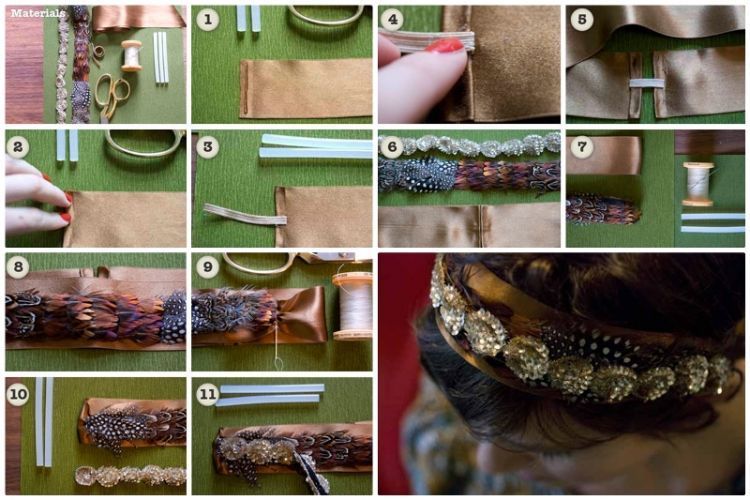 Materials

1

4

5

2

3

6

7

8

9

10

11