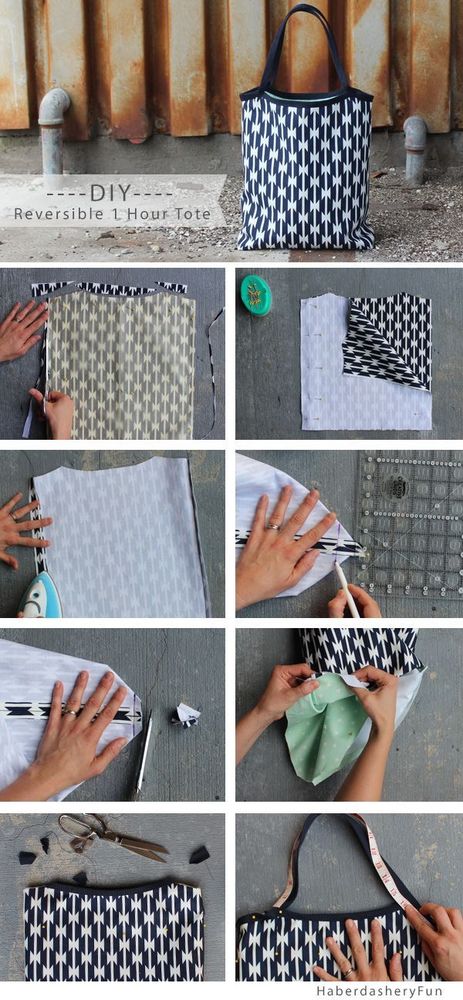 ----DIY----
Reversible 1 Hour Tote

HaberdasheryFun