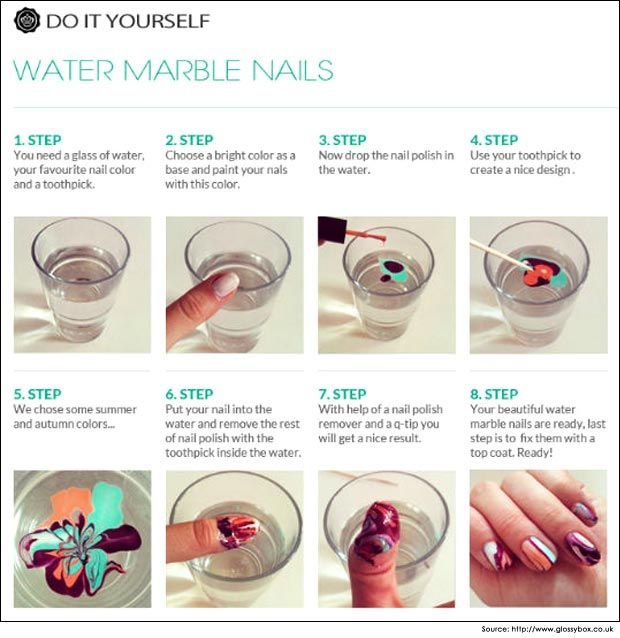 DO IT YOURSELF

WATER MARBLE NAILS

1. STEP
You need a glass of water, your favourite nail color and a toothpick.

2. STEP
Choose a bright color as a base and paint your nals with this color.

3. STEP
Now drop the nail polish in the water.

4. STEP
Use your toothpick to create a nice design .

5. STEP
We chose some summer and autumn colors...

6. STEP
Put your nail into the water and remove the rest of nail polish with the toothpick inside the water.

7. STEP
With help of a nail polish remover and a q-tip you will get a nice result.

8. STEP
Your beautiful water marble nails are ready, last step is to fix them with a top coat. Ready!

Source: http://www.glossybox.co.uk