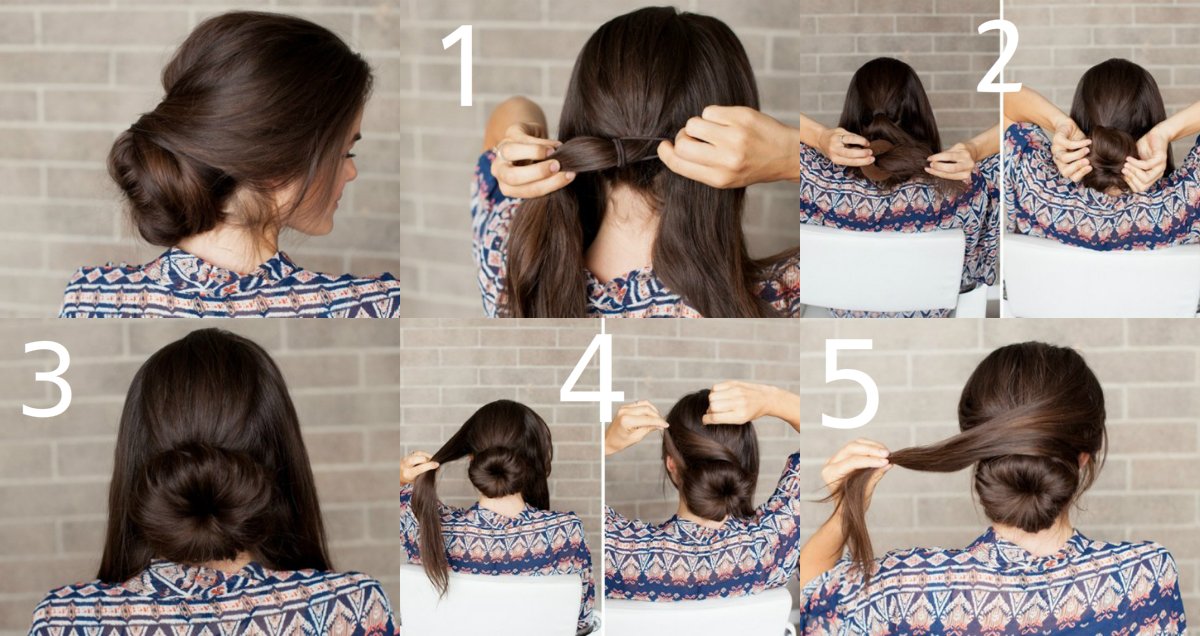 1
2
3
4
5