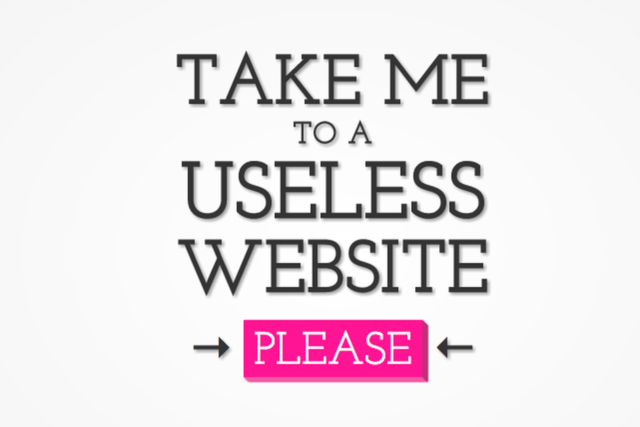 TAKE ME
TO A
USELESS
WEBSITE

→ PLEASE ←