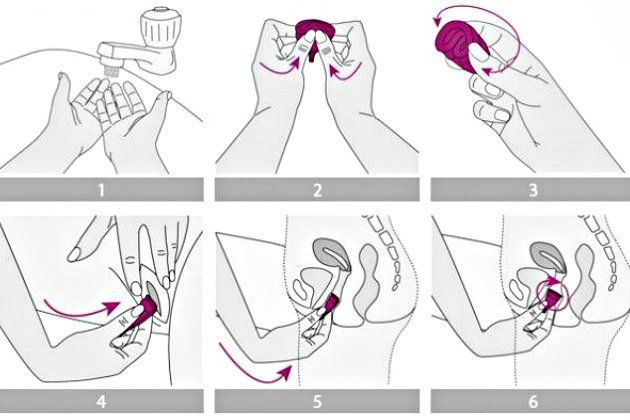 1

2

3

4

5

6