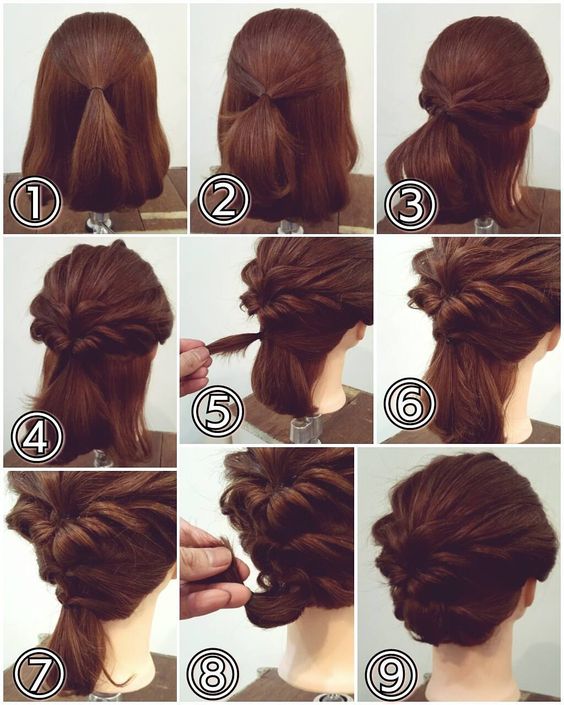 ①

②

③

④

⑤

⑥

⑦

⑧

⑨