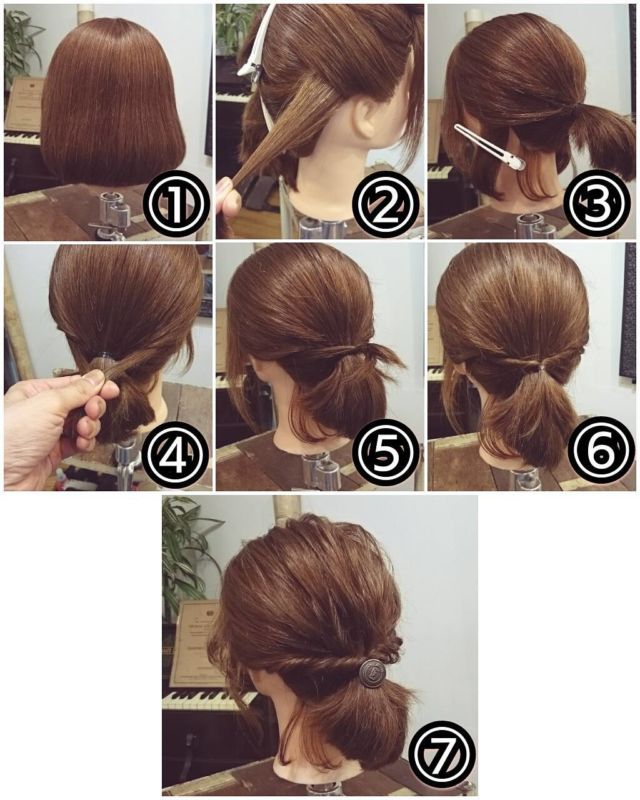 ①
②
③
④
⑤
⑥
⑦