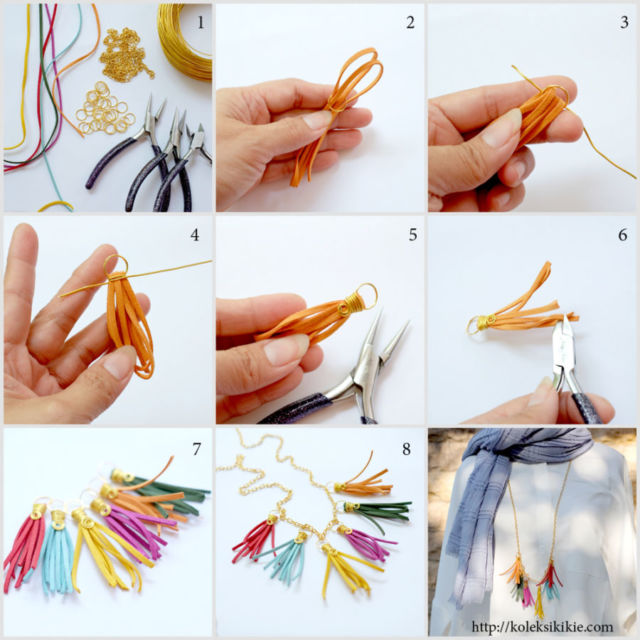 1
2
3
4
5
6
7
8
http://koleksikikie.com